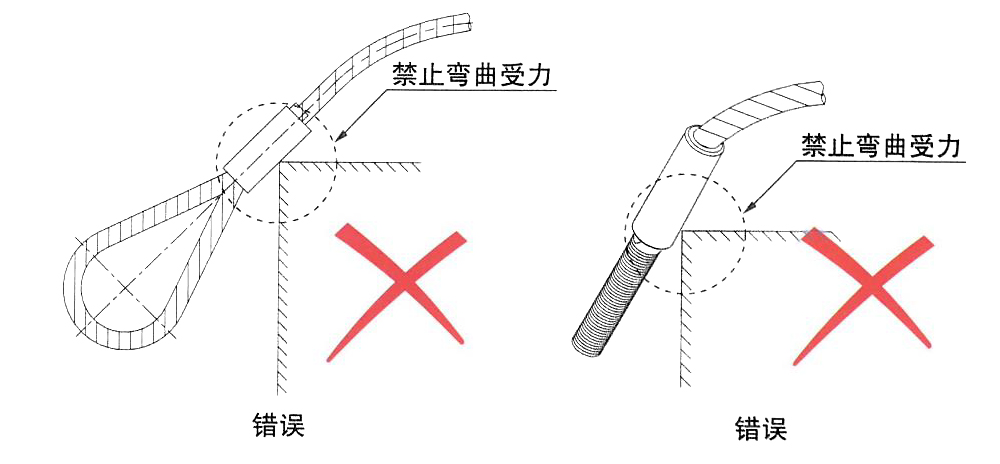 禁止弯曲受力

错误

禁止弯曲受力

错误