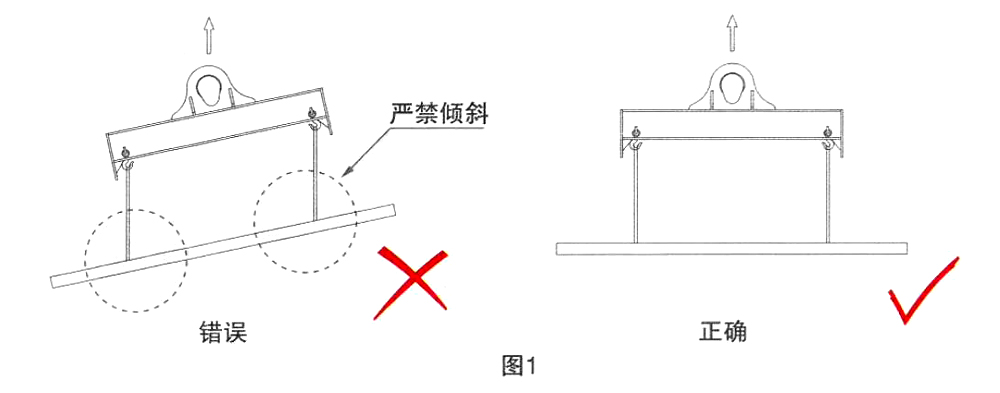 严禁倾斜

错误

正确

图1